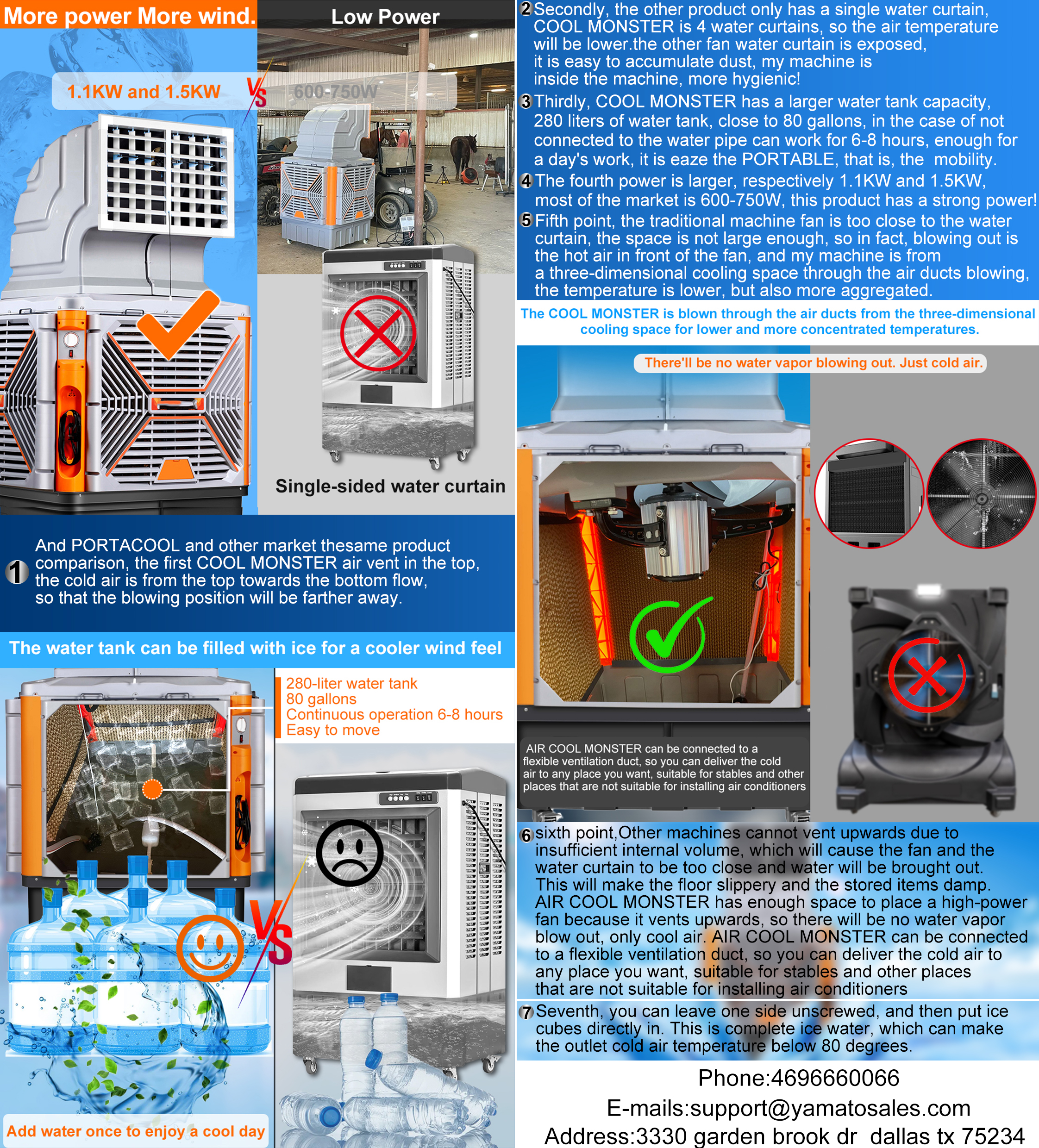 More power More wind.

Low Power

1.1KW and 1.5KW VS 600-750W

Single-sided water curtain

1 And PORTACOOL and other market thesame product comparison, the first COOL MONSTER air vent in the top, the cold air is from the top towards the bottom flow, so that the blowing position will be farther away.

The water tank can be filled with ice for a cooler wind feel

280-liter water tank
80 gallons
Continuous operation 6-8 hours
Easy to move

VS

Add water once to enjoy a cool day

2 Secondly, the other product only has a single water curtain, COOL MONSTER is 4 water curtains, so the air temperature will be lower.the other fan water curtain is exposed, it is easy to accumulate dust, my machine is inside the machine, more hygienic!

3 Thirdly, COOL MONSTER has a larger water tank capacity, 280 liters of water tank, close to 80 gallons, in the case of not connected to the water pipe can work for 6-8 hours, enough for a day's work, it is eaze the PORTABLE, that is, the mobility.

4 The fourth power is larger, respectively 1.1KW and 1.5KW, most of the market is 600-750W, this product has a strong power!

5 Fifth point, the traditional machine fan is too close to the water curtain, the space is not large enough, so in fact, blowing out is the hot air in front of the fan, and my machine is from a three-dimensional cooling space through the air ducts blowing, the temperature is lower, but also more aggregated.

The COOL MONSTER is blown through the air ducts from the three-dimensional cooling space for lower and more concentrated temperatures.

There'll be no water vapor blowing out. Just cold air.

AIR COOL MONSTER can be connected to a flexible ventilation duct, so you can deliver the cold air to any place you want, suitable for stables and other places that are not suitable for installing air conditioners

6 sixth point,Other machines cannot vent upwards due to insufficient internal volume, which will cause the fan and the water curtain to be too close and water will be brought out. This will make the floor slippery and the stored items damp. AIR COOL MONSTER has enough space to place a high-power fan because it vents upwards, so there will be no water vapor blow out, only cool air. AIR COOL MONSTER can be connected to a flexible ventilation duct, so you can deliver the cold air to any place you want, suitable for stables and other places that are not suitable for installing air conditioners

7 Seventh, you can leave one side unscrewed, and then put ice cubes directly in. This is complete ice water, which can make the outlet cold air temperature below 80 degrees.

Phone:4696660066
E-mails:support@yamatosales.com
Address:3330 garden brook dr dallas tx 75234